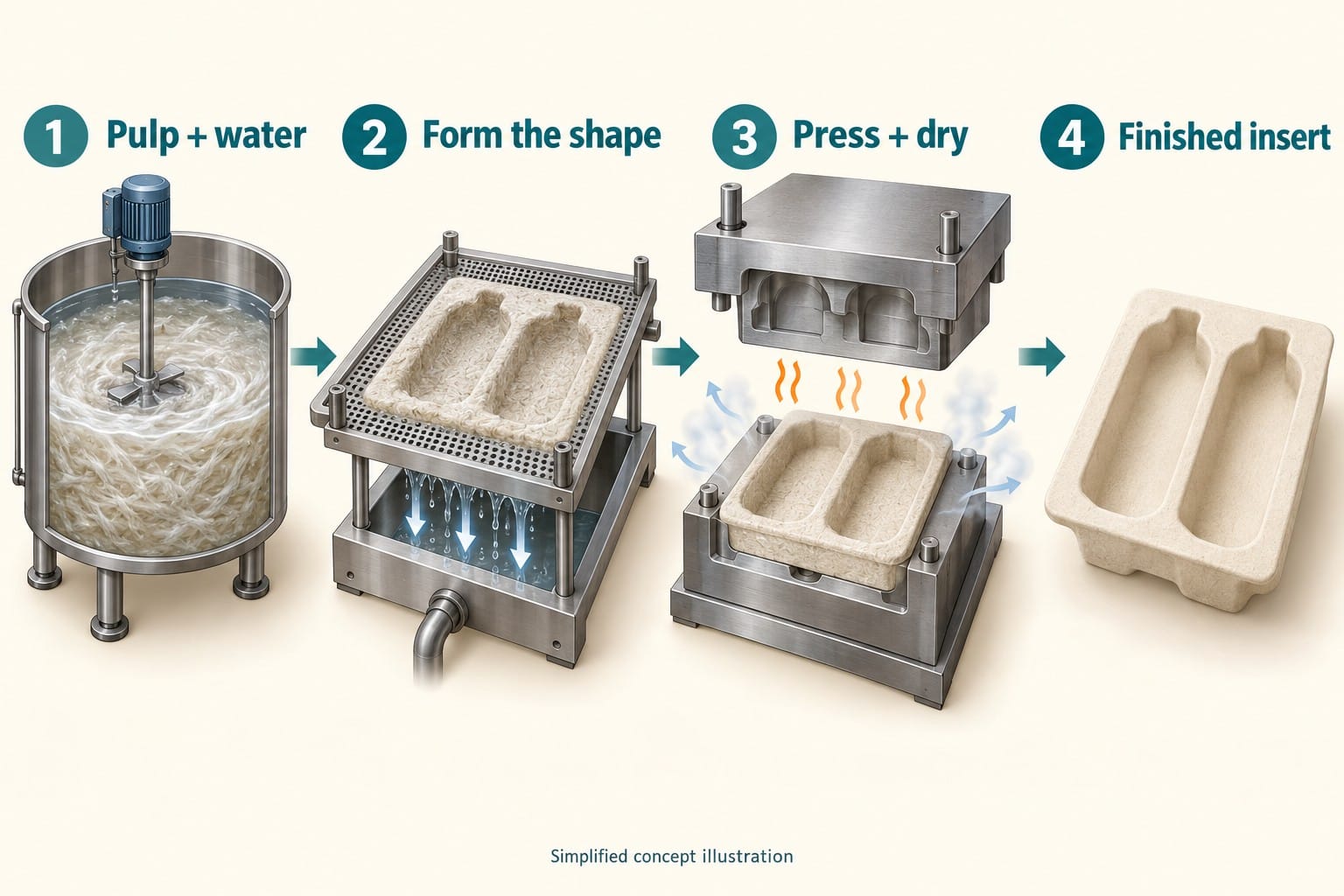 1 Pulp + water

2 Form the shape

3 Press + dry

4 Finished insert

Simplified concept illustration